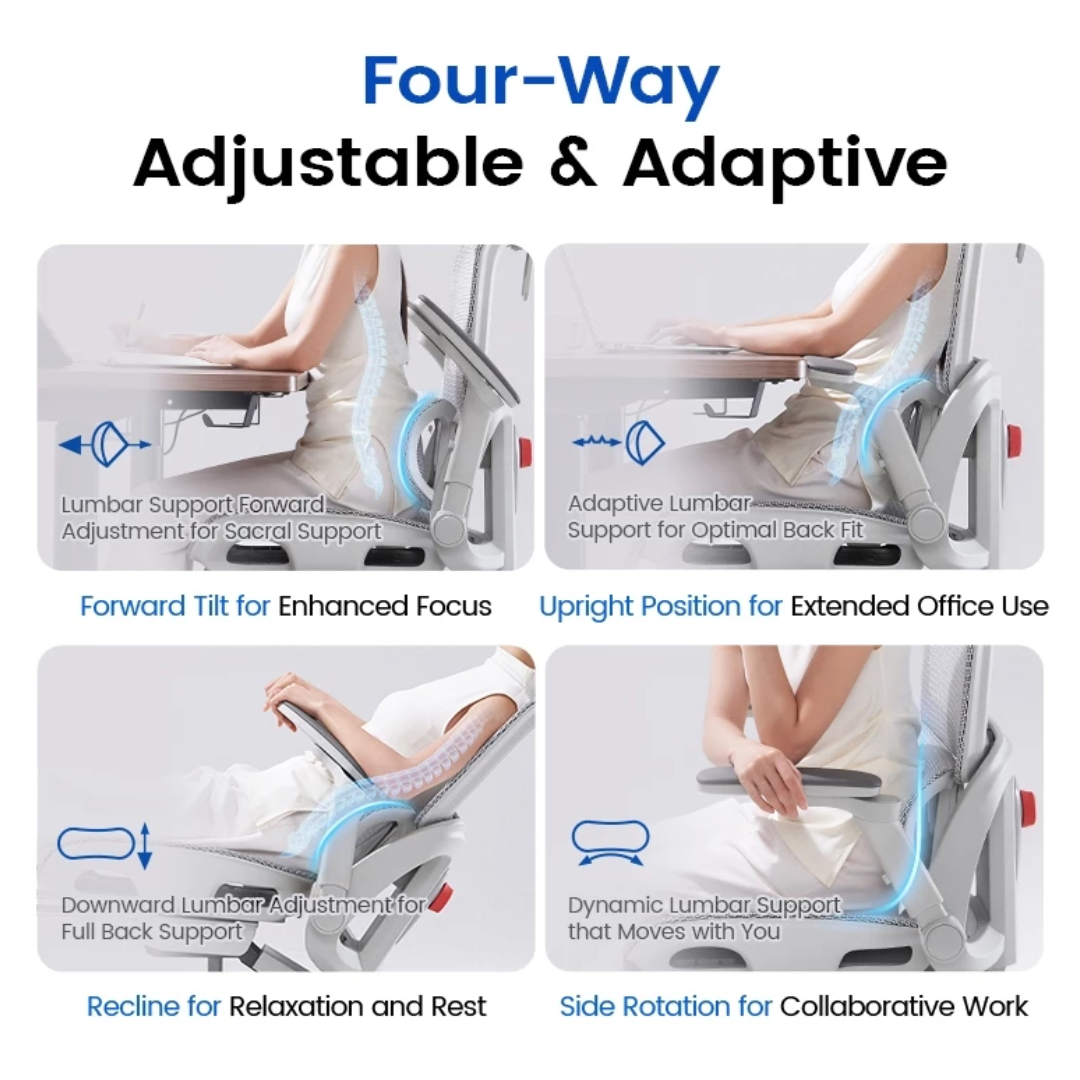 Four-Way
Adjustable & Adaptive

Lumbar Support Forward Adjustment for Sacral Support

Forward Tilt for Enhanced Focus

Adaptive Lumbar Support for Optimal Back Fit

Upright Position for Extended Office Use

Downward Lumbar Adjustment for Full Back Support

Recline for Relaxation and Rest

Dynamic Lumbar Support that Moves with You

Side Rotation for Collaborative Work