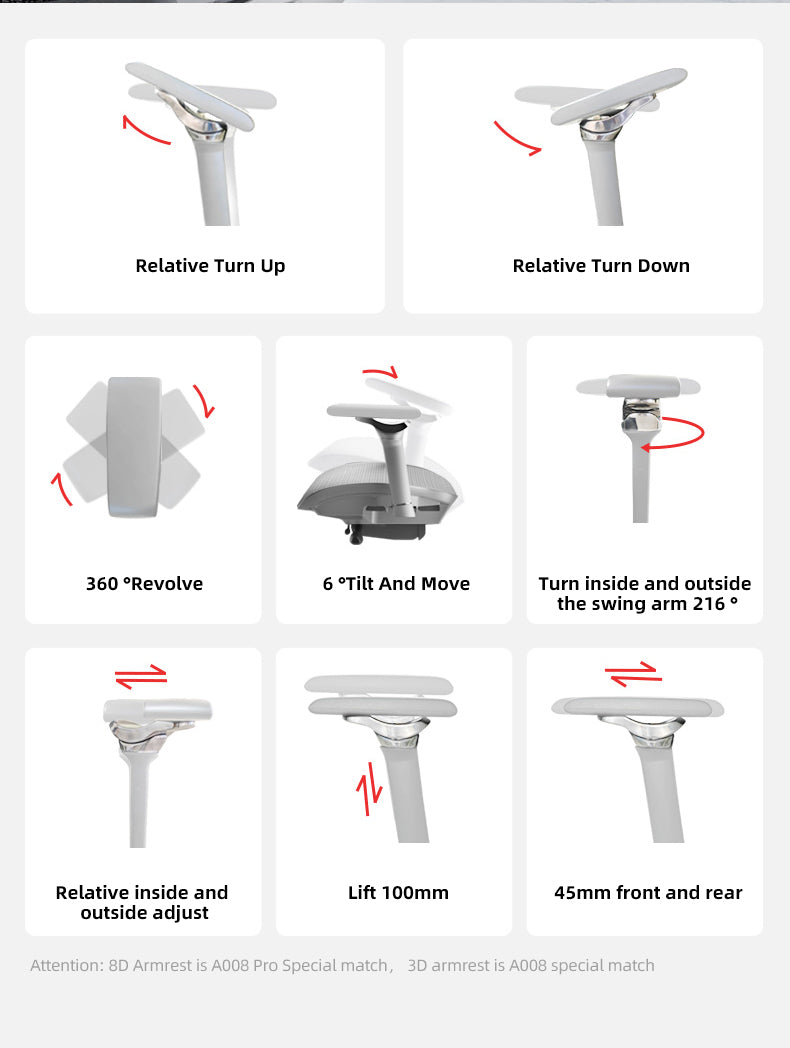 Relative Turn Up

Relative Turn Down

360 °Revolve

6 °Tilt And Move

Turn inside and outside the swing arm 216 °

Relative inside and outside adjust

Lift 100mm

45mm front and rear

Attention: 8D Armrest is A008 Pro Special match， 3D armrest is A008 special match